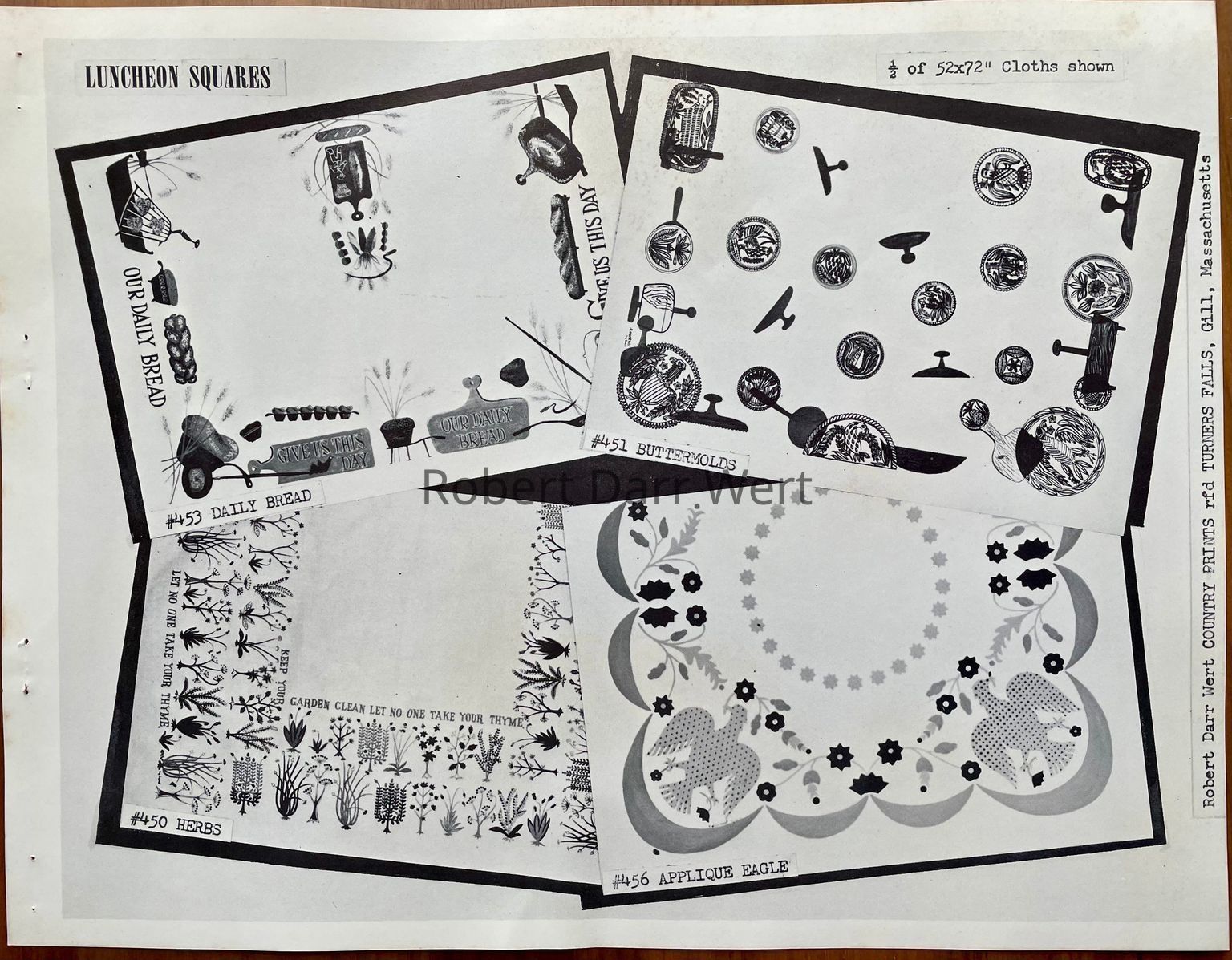 LUNCHEON SQUARES

$\frac{1}{2}$ of 52x72" Cloths shown

OUR DAILY BREAD

GIVE US THIS DAY

GIVE US THIS DAY

OUR DAILY BREAD

#453 DAILY BREAD

#451 BUTTERMOLDS

LET NO ONE TAKE YOUR THYME

KEEP YOUR

GARDEN CLEAN LET NO ONE TAKE YOUR THYME

#450 HERBS

#456 APPLIQUE EAGLE

Robert Darr Wert COUNTRY PRINTS rfd TURNERS FALLS, Gill, Massachusetts

Robert Darr Wert