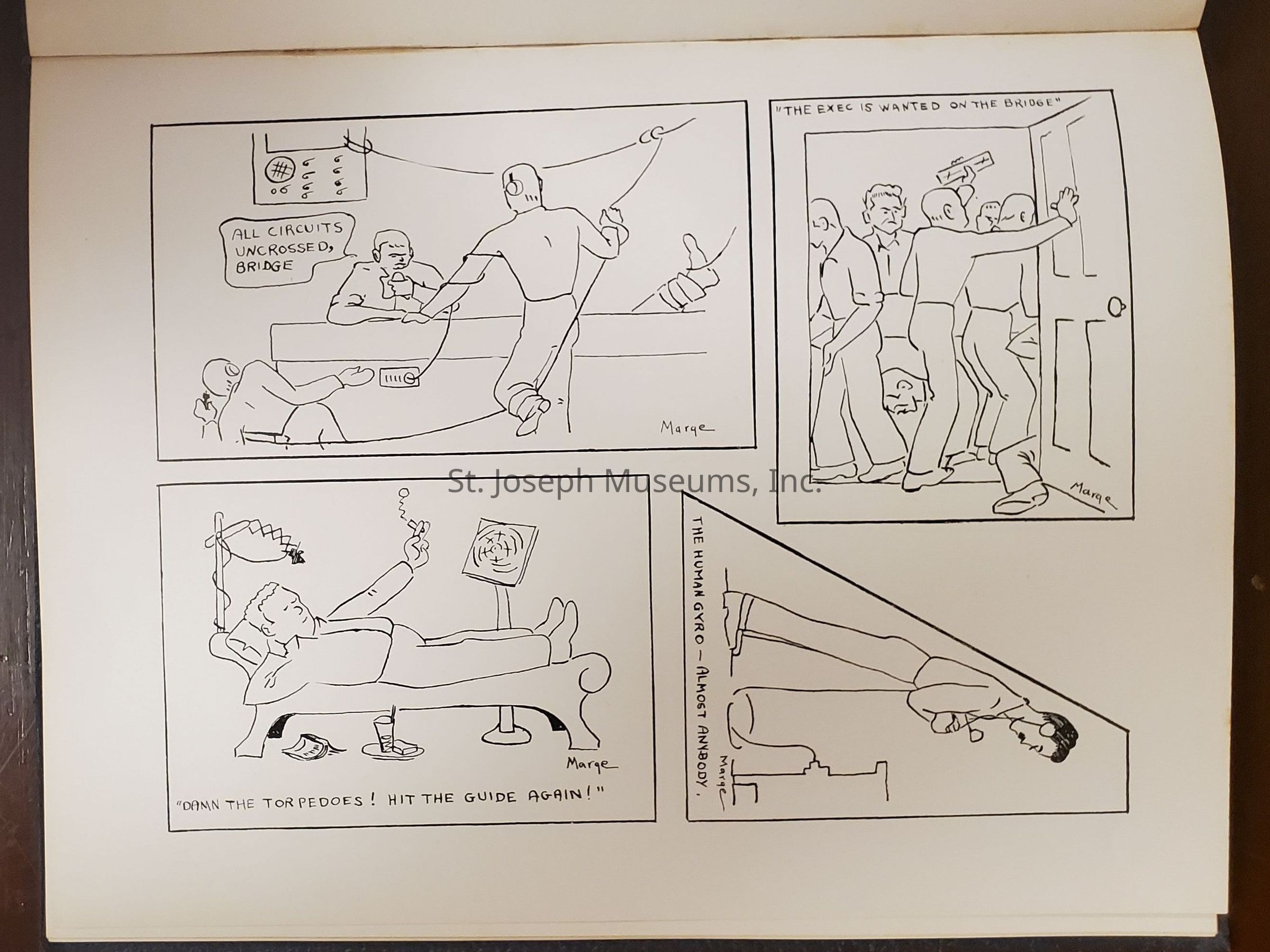 ALL CIRCUITS UNCROSSED, BRIDGE

Marge

"THE EXEC IS WANTED ON THE BRIDGE"

Marge

St. Joseph Museums, Inc.

Marge

"DAMN THE TORPEDOES! HIT THE GUIDE AGAIN!"

THE HUMAN GYRO — ALMOST ANYBODY.

Marge